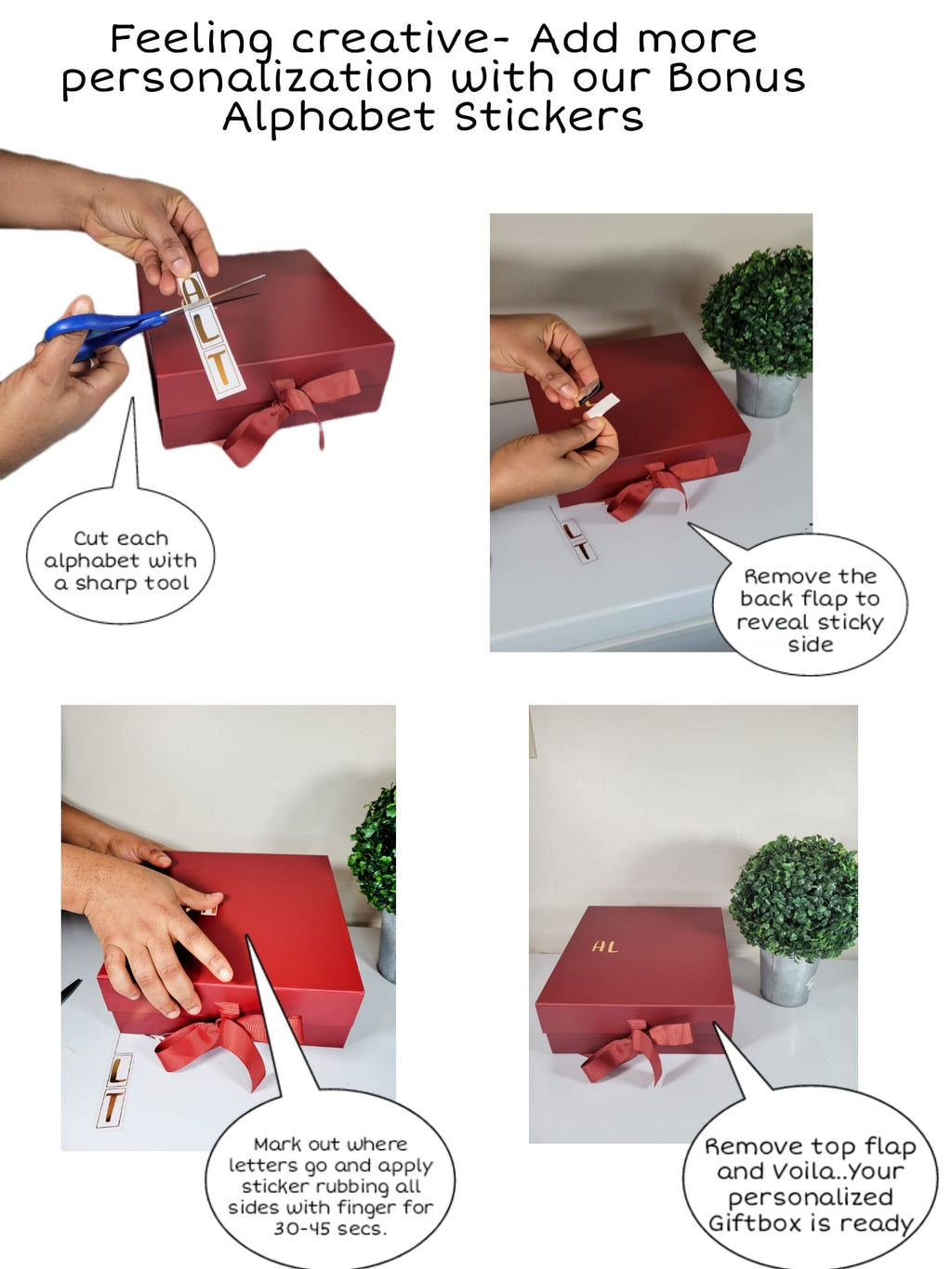 Feeling creative- Add more personalization with our Bonus Alphabet Stickers

A
L
T

Cut each alphabet with a sharp tool

L
T

Remove the back flap to reveal sticky side

L
T

Mark out where letters go and apply sticker rubbing all sides with finger for 30-45 secs.

AL

Remove top flap and Voila..Your personalized Giftbox is ready